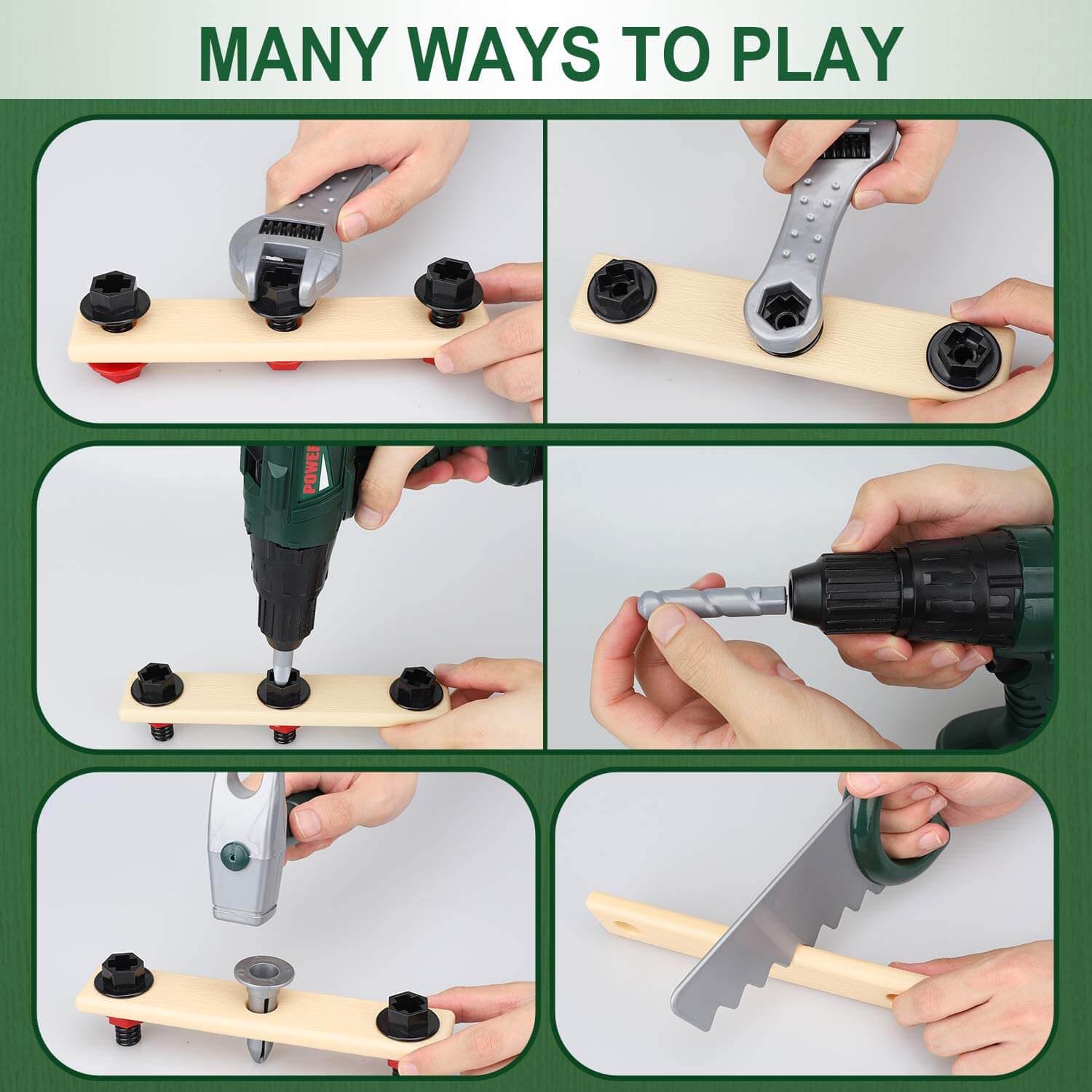 MANY WAYS TO PLAY

POWER