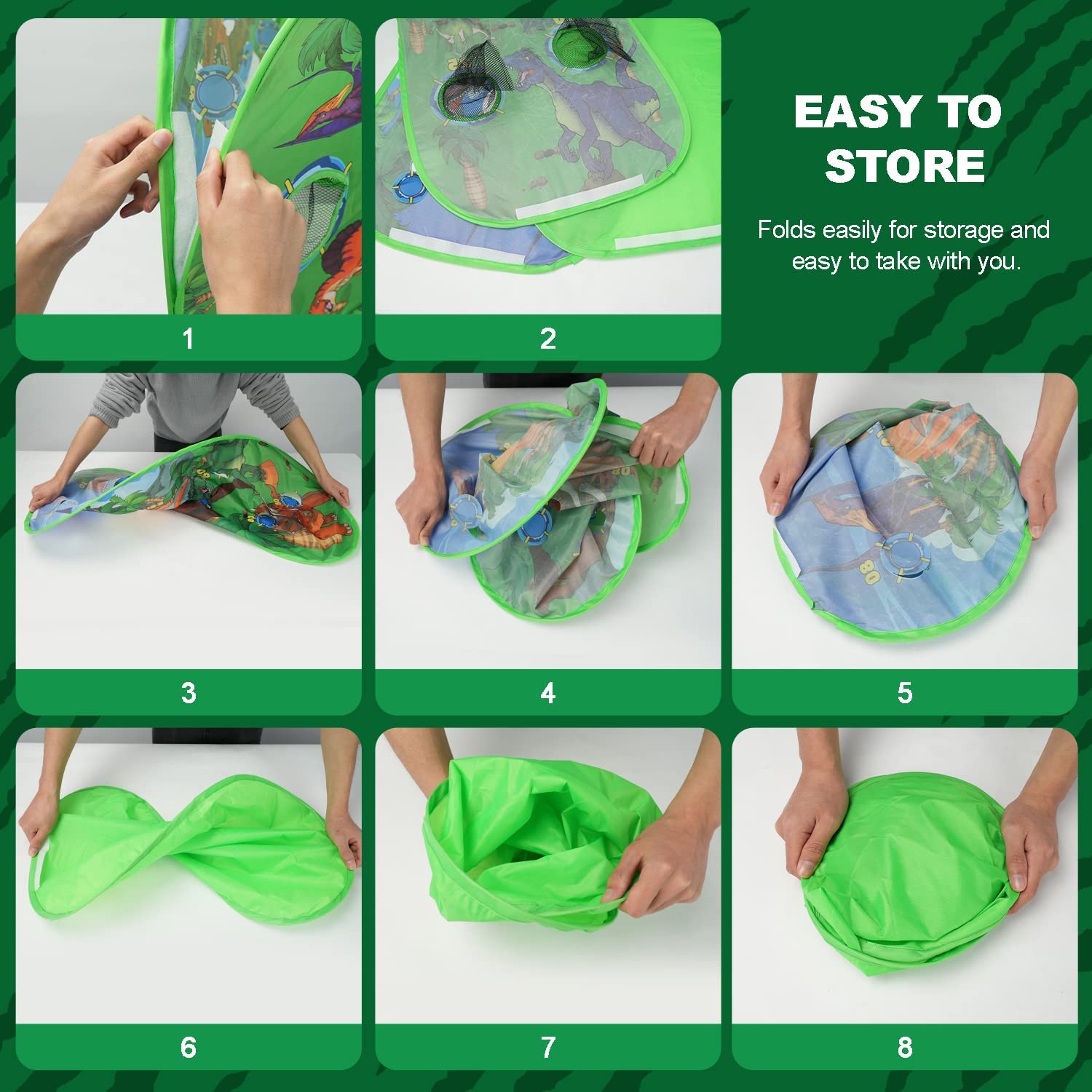 1

2

EASY TO STORE

Folds easily for storage and easy to take with you.

3

4

5

6

7

8