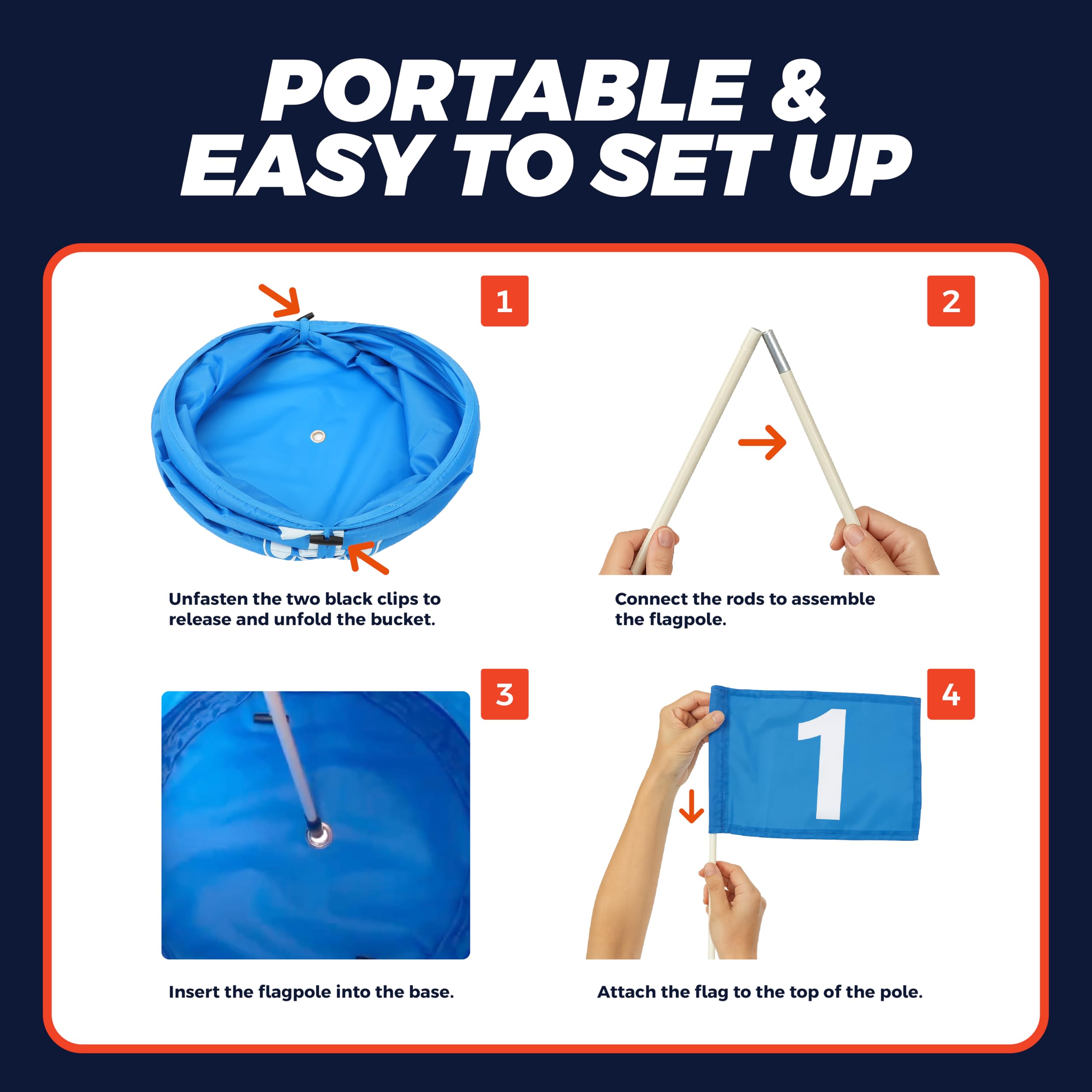 PORTABLE & EASY TO SET UP

1

Unfasten the two black clips to release and unfold the bucket.

2

Connect the rods to assemble the flagpole.

3

Insert the flagpole into the base.

4

1

Attach the flag to the top of the pole.